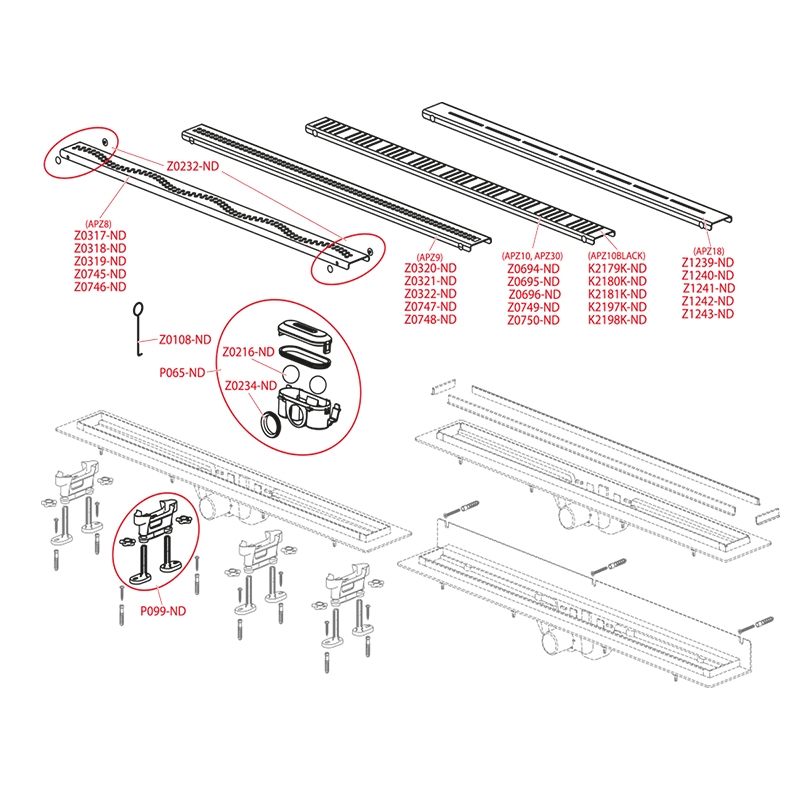 Z0232-ND

(APZ8)
Z0317-ND
Z0318-ND
Z0319-ND
Z0745-ND
Z0746-ND

(APZ9)
Z0320-ND
Z0321-ND
Z0322-ND
Z0747-ND
Z0748-ND

(APZ10, APZ30)
Z0694-ND
Z0695-ND
Z0696-ND
Z0749-ND
Z0750-ND

(APZ10BLACK)
K2179K-ND
K2180K-ND
K2181K-ND
K2197K-ND
K2198K-ND

(APZ18)
Z1239-ND
Z1240-ND
Z1241-ND
Z1242-ND
Z1243-ND

Z0108-ND

Z0216-ND

P065-ND

Z0234-ND

P099-ND